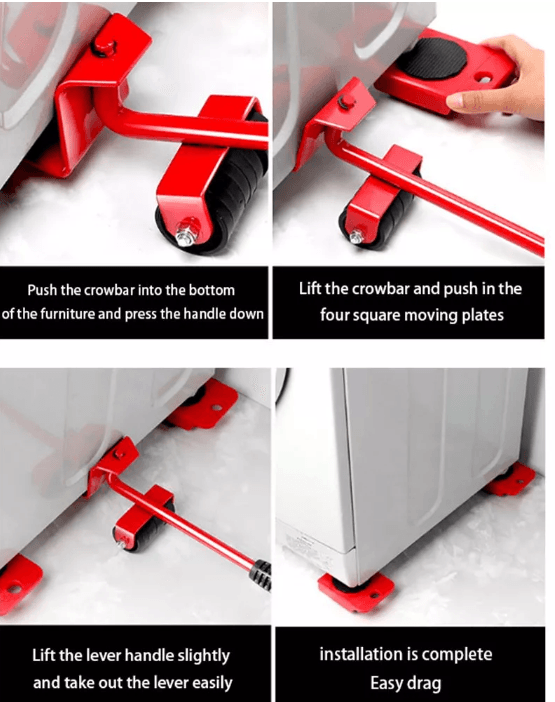 Push the crowbar into the bottom of the furniture and press the handle down

Lift the crowbar and push in the four square moving plates

Lift the lever handle slightly and take out the lever easily

installation is complete Easy drag